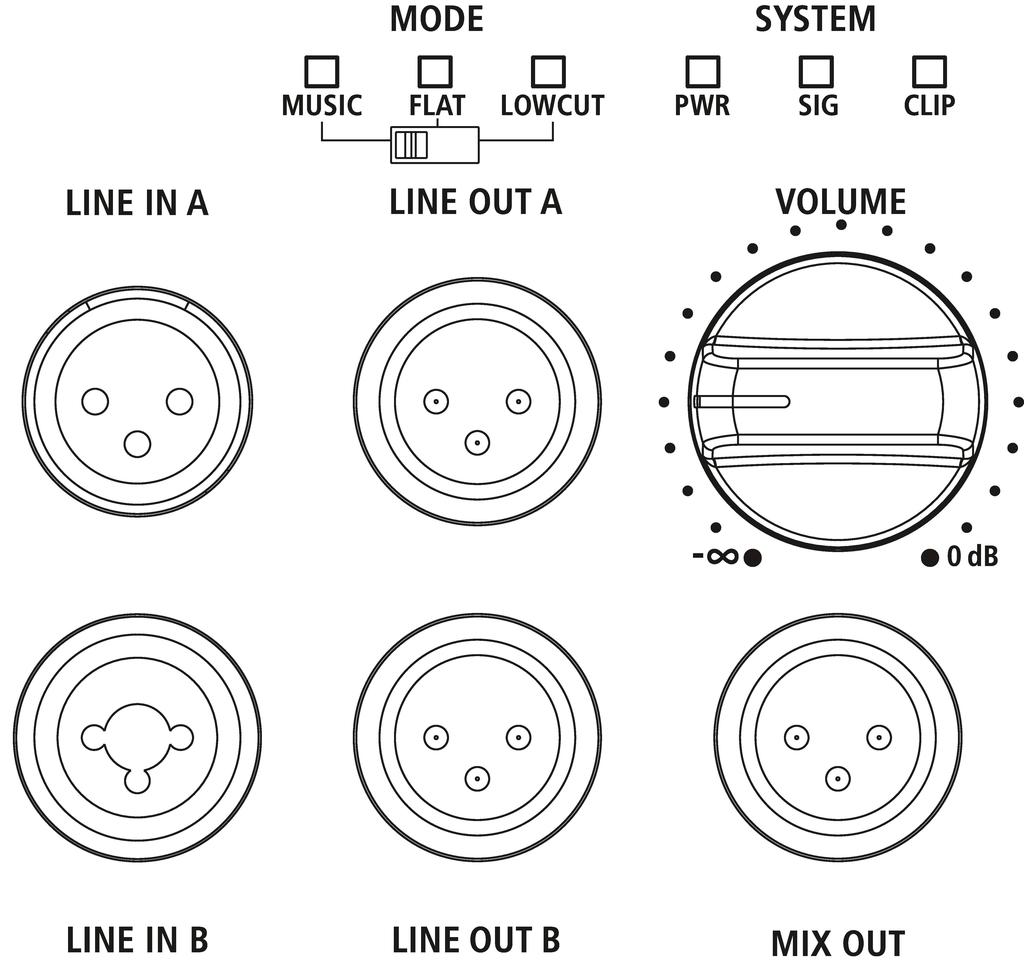 MODE

MUSIC FLAT LOWCUT

SYSTEM

PWR SIG CLIP

LINE IN A

LINE OUT A

VOLUME

$-\infty$

0 dB

LINE IN B

LINE OUT B

MIX OUT